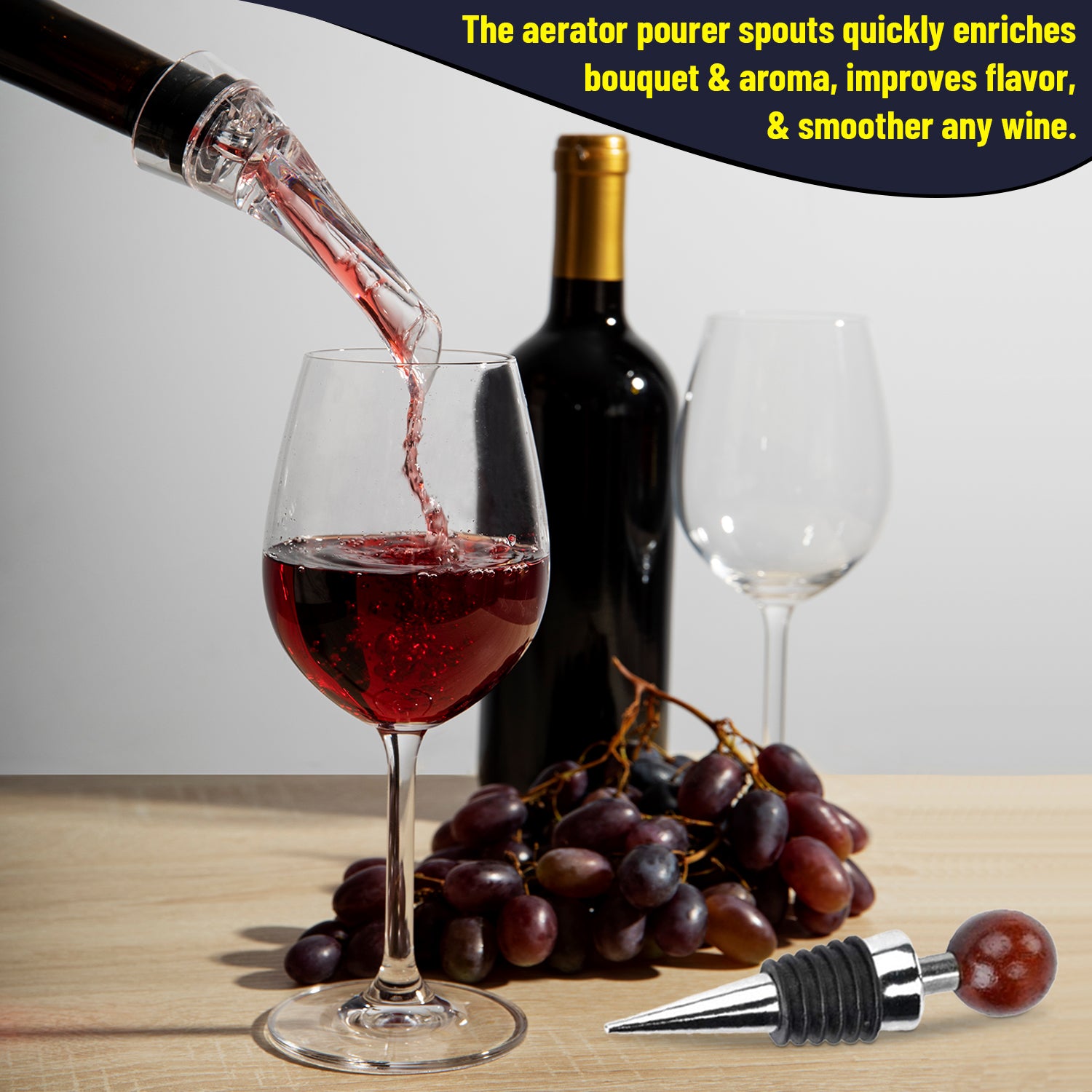 The aerator pourer spouts quickly enriches bouquet & aroma, improves flavor, & smoother any wine.