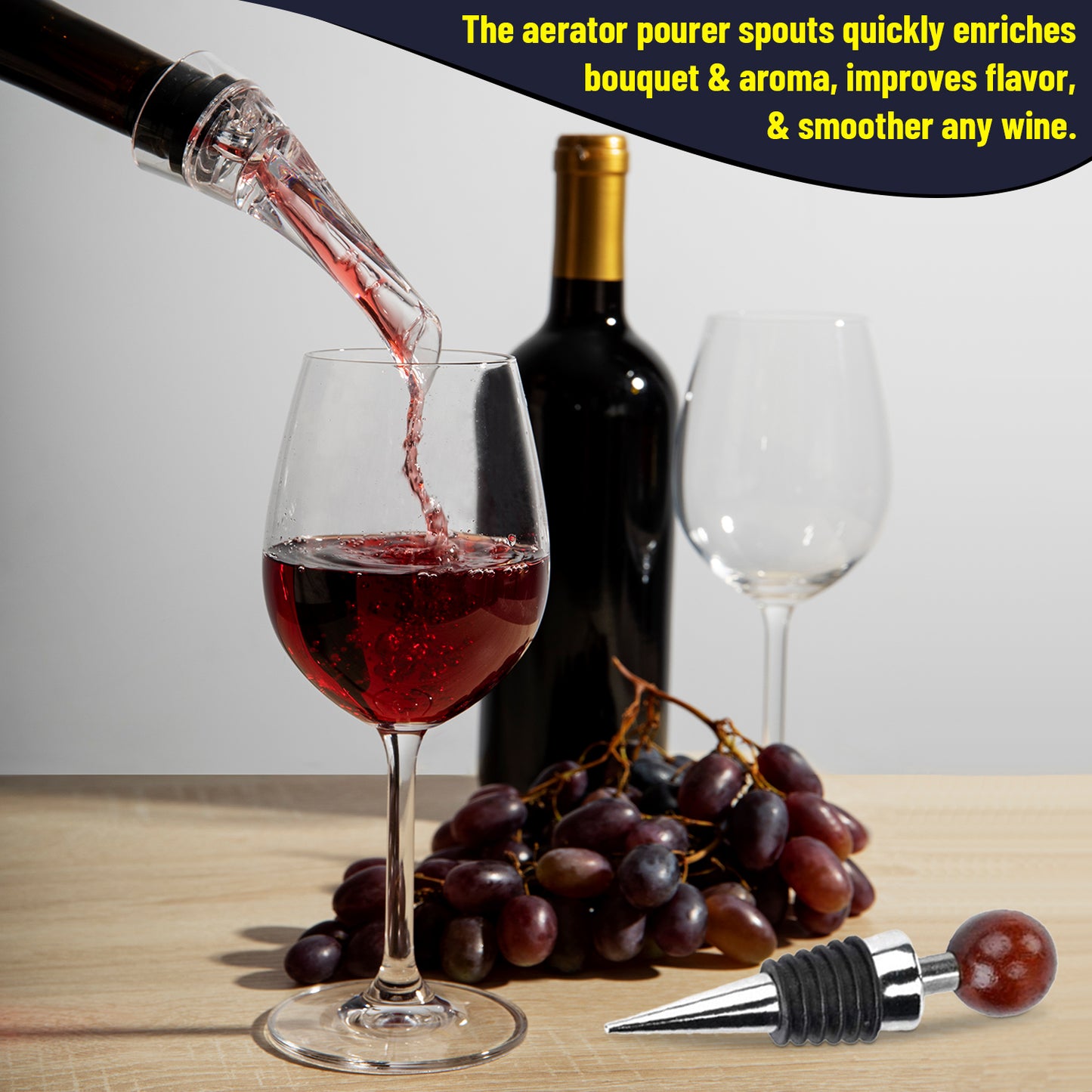 The aerator pourer spouts quickly enriches bouquet & aroma, improves flavor, & smoother any wine.